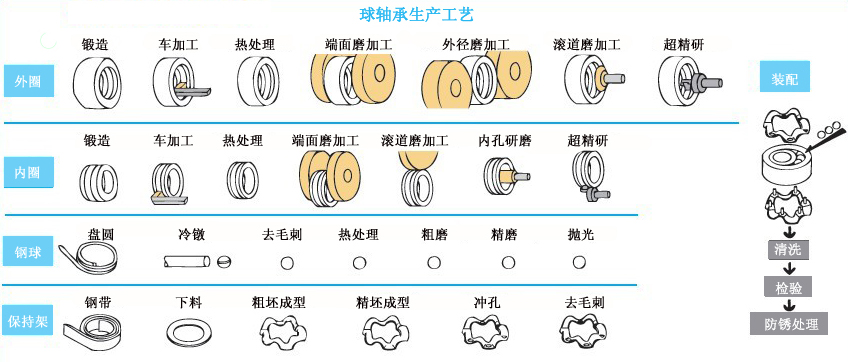 球轴承生产工艺

外圈
锻造 车加工 热处理 端面磨加工 外径磨加工 滚道磨加工 超精研

内圈
锻造 车加工 热处理 端面磨加工 滚道磨加工 内孔研磨 超精研

钢球
盘圆 冷镦 去毛刺 热处理 粗磨 精磨 抛光

保持架
钢带 下料 粗坯成型 精坯成型 冲孔 去毛刺

装配
清洗
检验
防锈处理